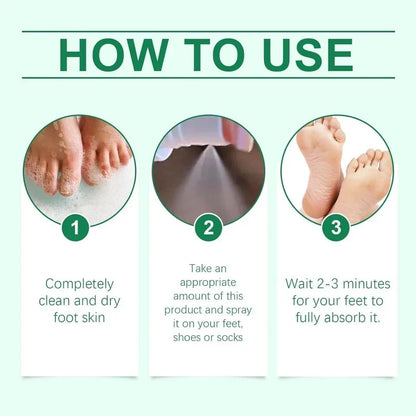 HOW TO USE

1

Completely clean and dry foot skin

2

Take an appropriate amount of this product and spray it on your feet, shoes or socks

3

Wait 2-3 minutes for your feet to fully absorb it.